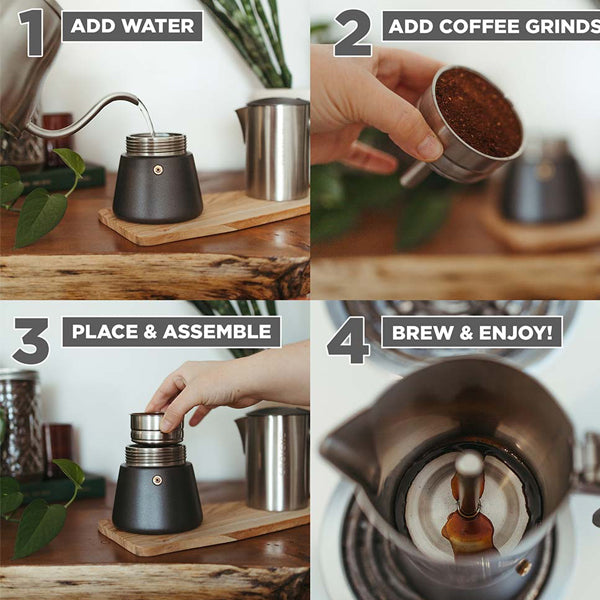 1 ADD WATER

2 ADD COFFEE GRINDS

3 PLACE & ASSEMBLE

4 BREW & ENJOY!